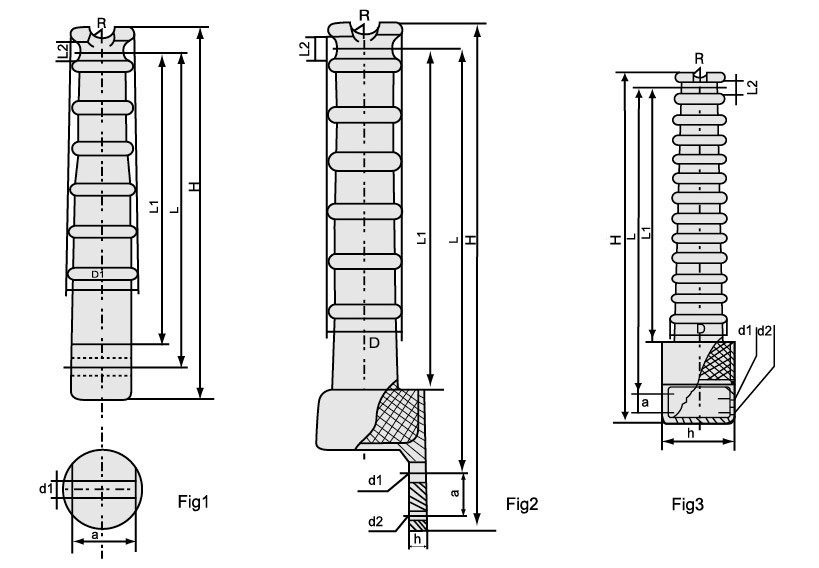 R
L2
L1
L
H
D1
d1
a
Fig1

R
L2
L1
L
H
D
d1
a
d2
h
Fig2

R
L2
H
L
L1
D
d1
d2
a
h
Fig3